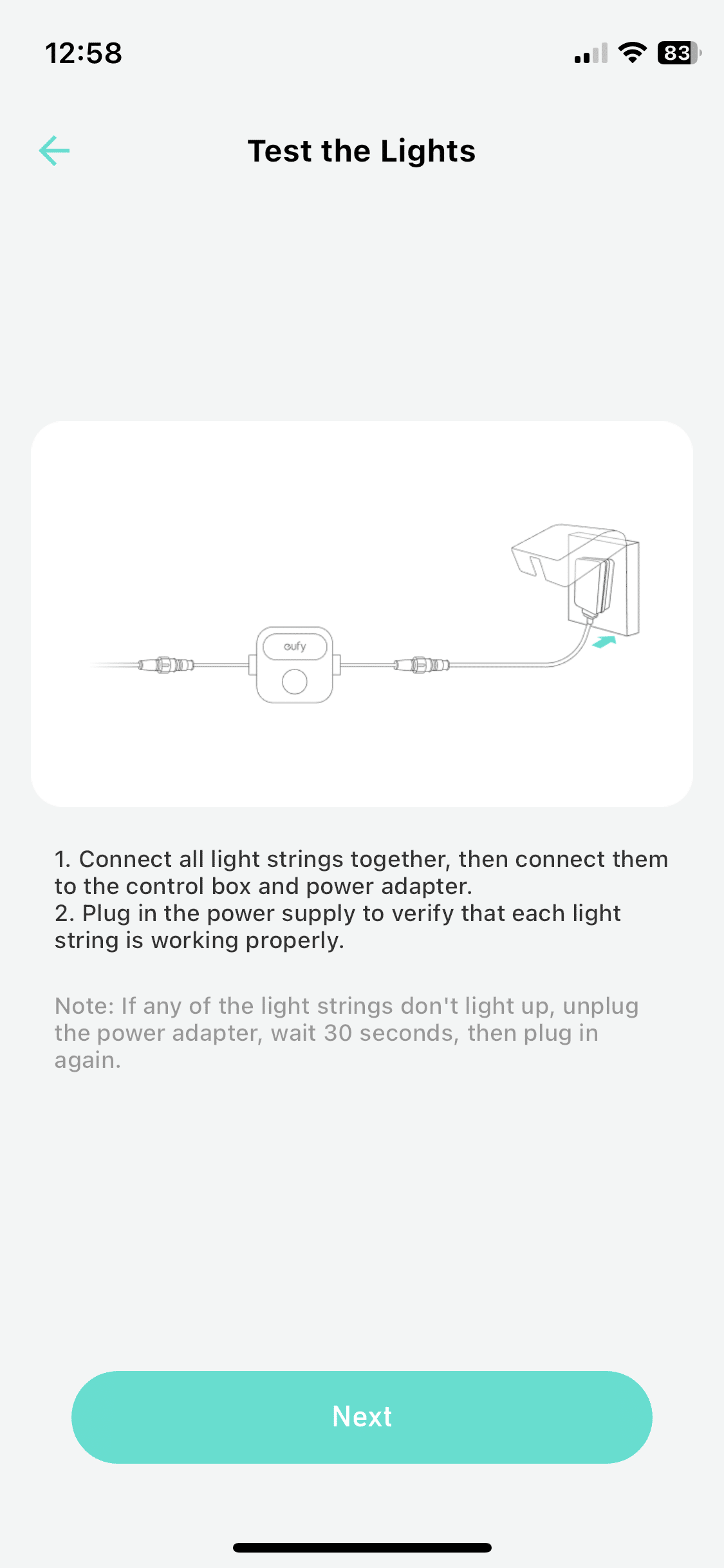 12:58

83

Test the Lights

eufy

1. Connect all light strings together, then connect them to the control box and power adapter.
2. Plug in the power supply to verify that each light string is working properly.

Note: If any of the light strings don't light up, unplug the power adapter, wait 30 seconds, then plug in again.

Next