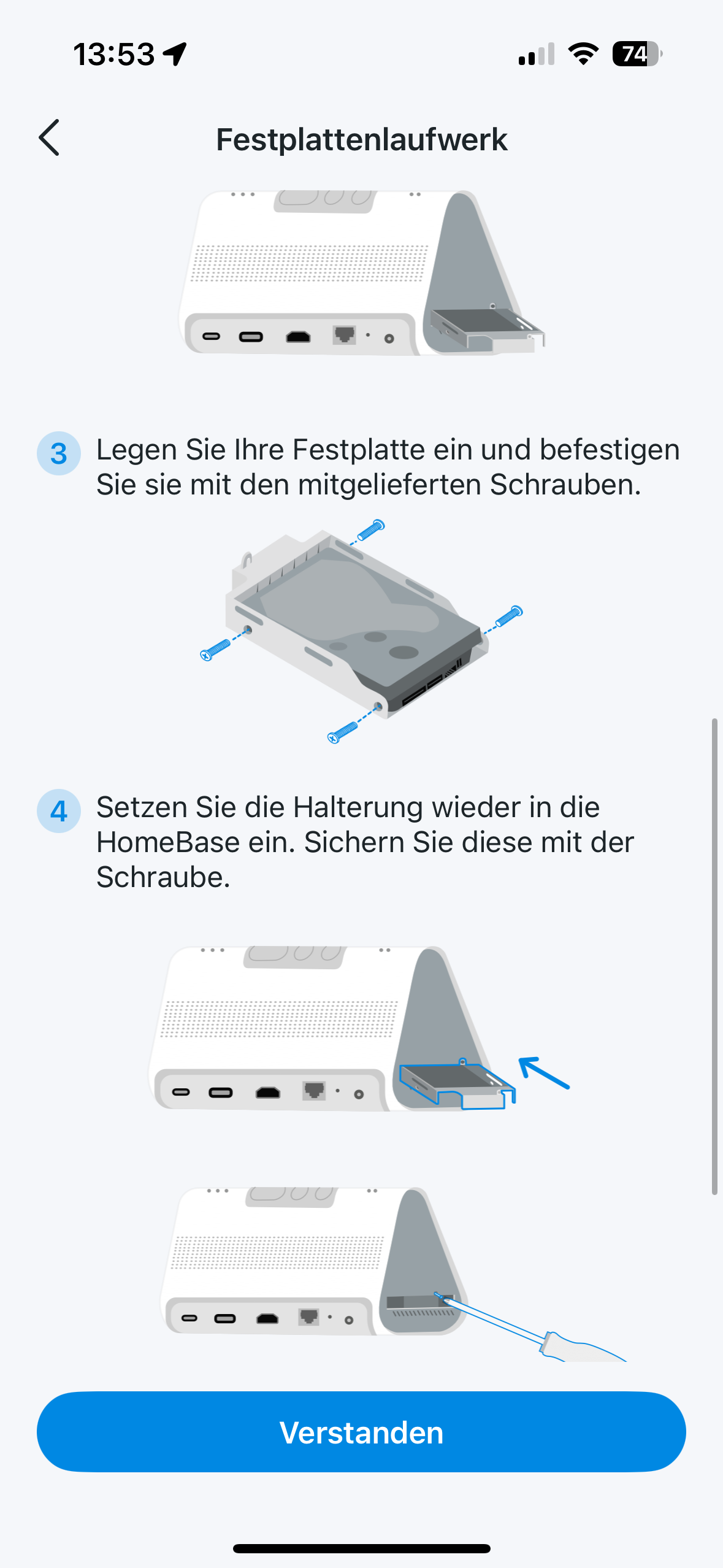 13:53

74

Festplattenlaufwerk

3 Legen Sie Ihre Festplatte ein und befestigen Sie sie mit den mitgelieferten Schrauben.

4 Setzen Sie die Halterung wieder in die HomeBase ein. Sichern Sie diese mit der Schraube.

Verstanden