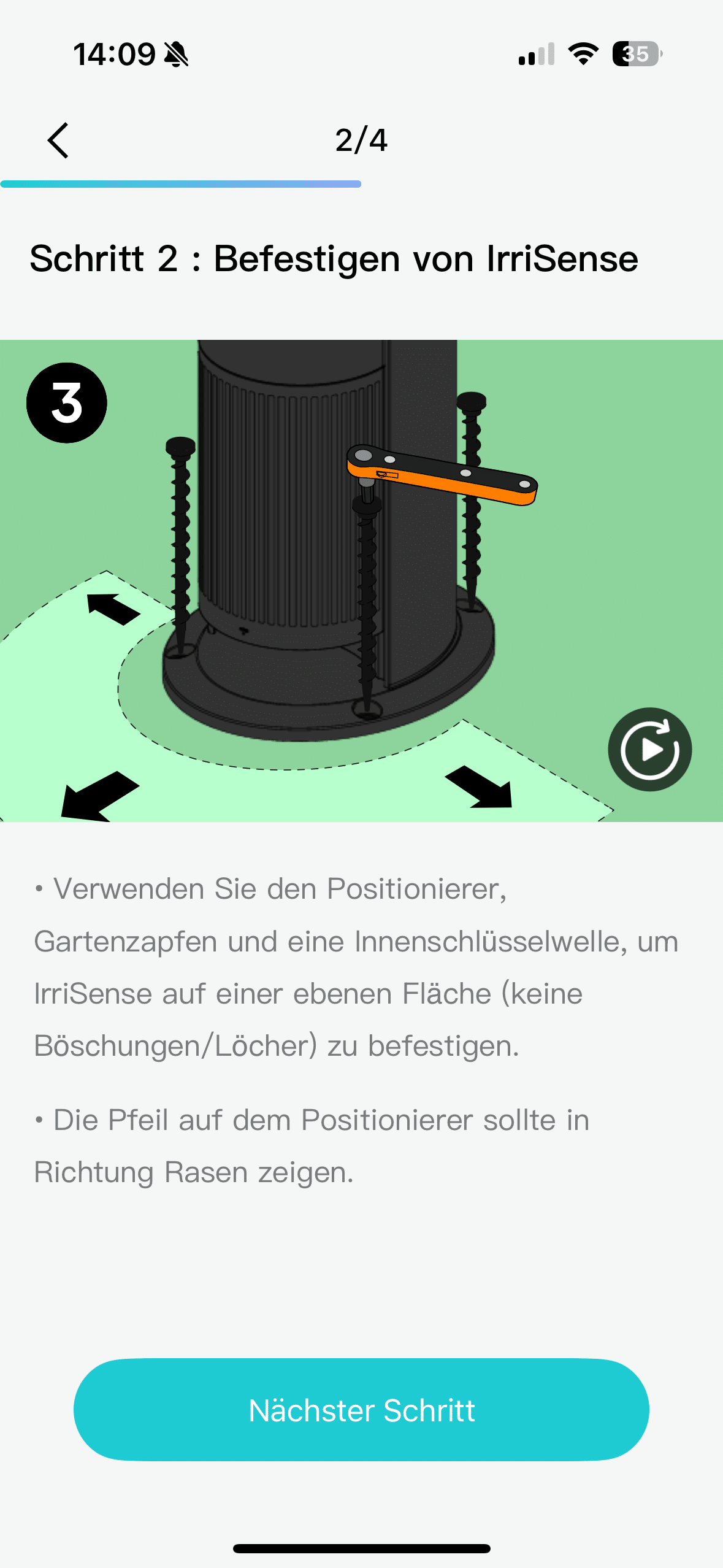 14:09

35

2/4

Schritt 2 : Befestigen von IrriSense

3

• Verwenden Sie den Positionierer, Gartenzapfen und eine Innenschlüsselwelle, um IrriSense auf einer ebenen Fläche (keine Böschungen/Löcher) zu befestigen.

• Die Pfeil auf dem Positionierer sollte in Richtung Rasen zeigen.

Nächster Schritt