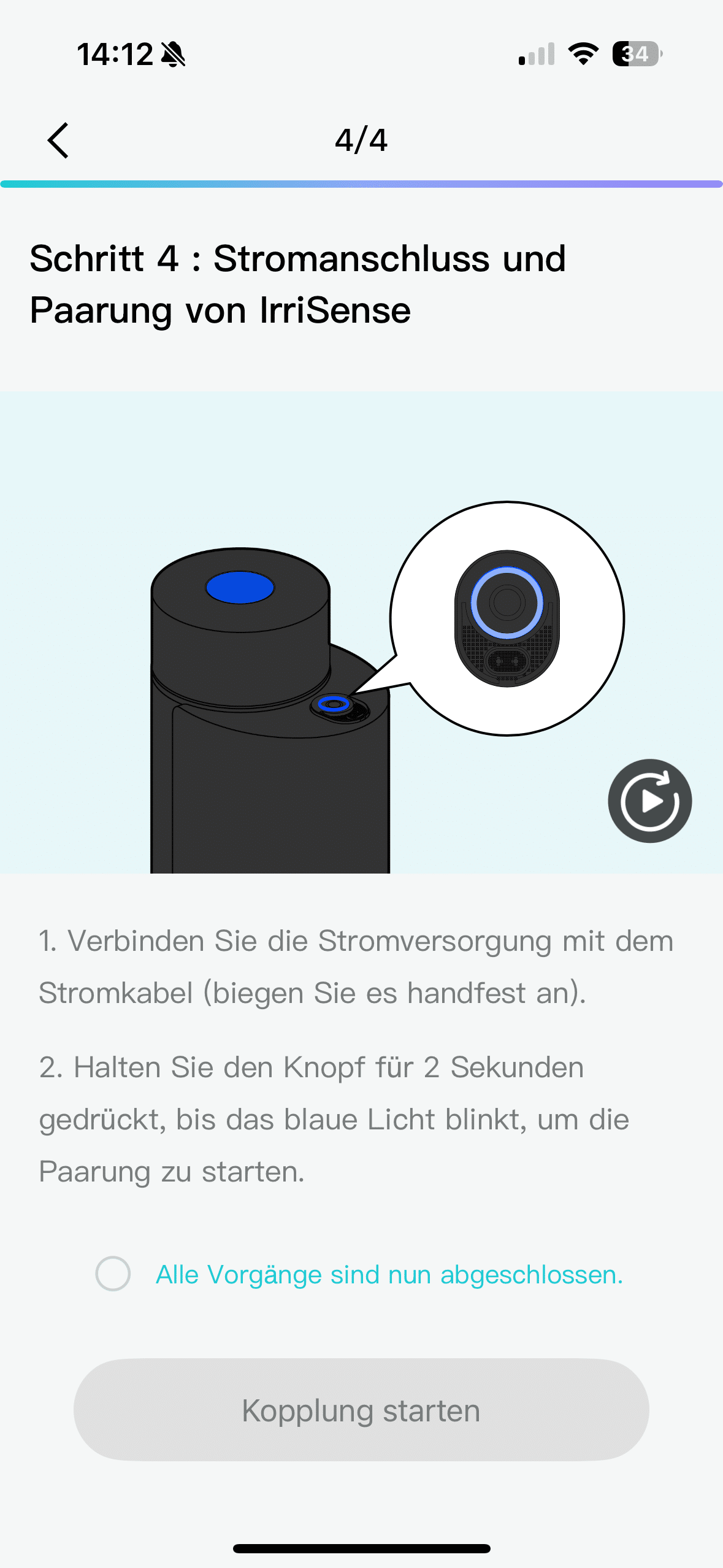 14:12

34

4/4

Schritt 4 : Stromanschluss und Paarung von IrriSense

1. Verbinden Sie die Stromversorgung mit dem Stromkabel (biegen Sie es handfest an).

2. Halten Sie den Knopf für 2 Sekunden gedrückt, bis das blaue Licht blinkt, um die Paarung zu starten.

Alle Vorgänge sind nun abgeschlossen.

Kopplung starten