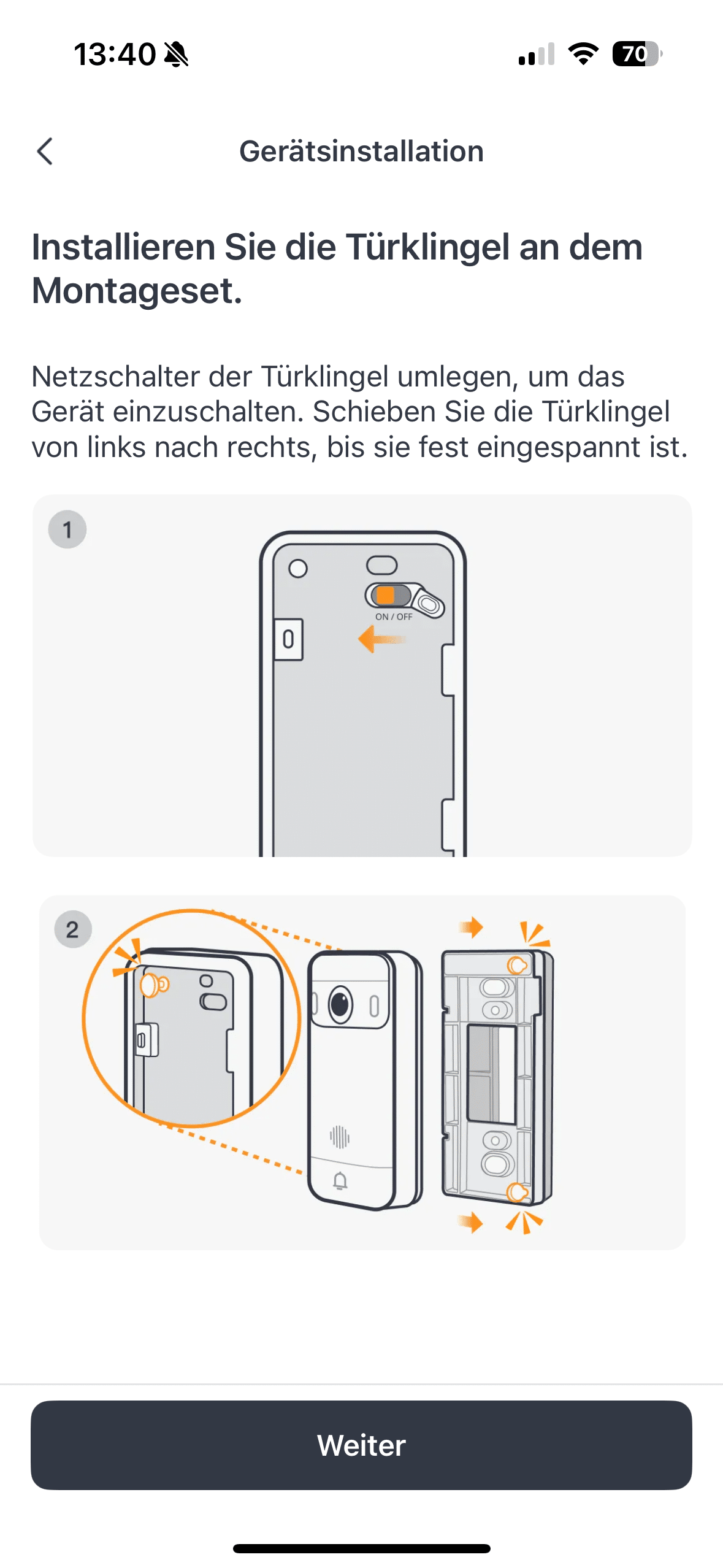 13:40 70

Gerätsinstallation

Installieren Sie die Türklingel an dem Montageset.

Netzschalter der Türklingel umlegen, um das Gerät einzuschalten. Schieben Sie die Türklingel von links nach rechts, bis sie fest eingespannt ist.

1

ON / OFF

2

Weiter